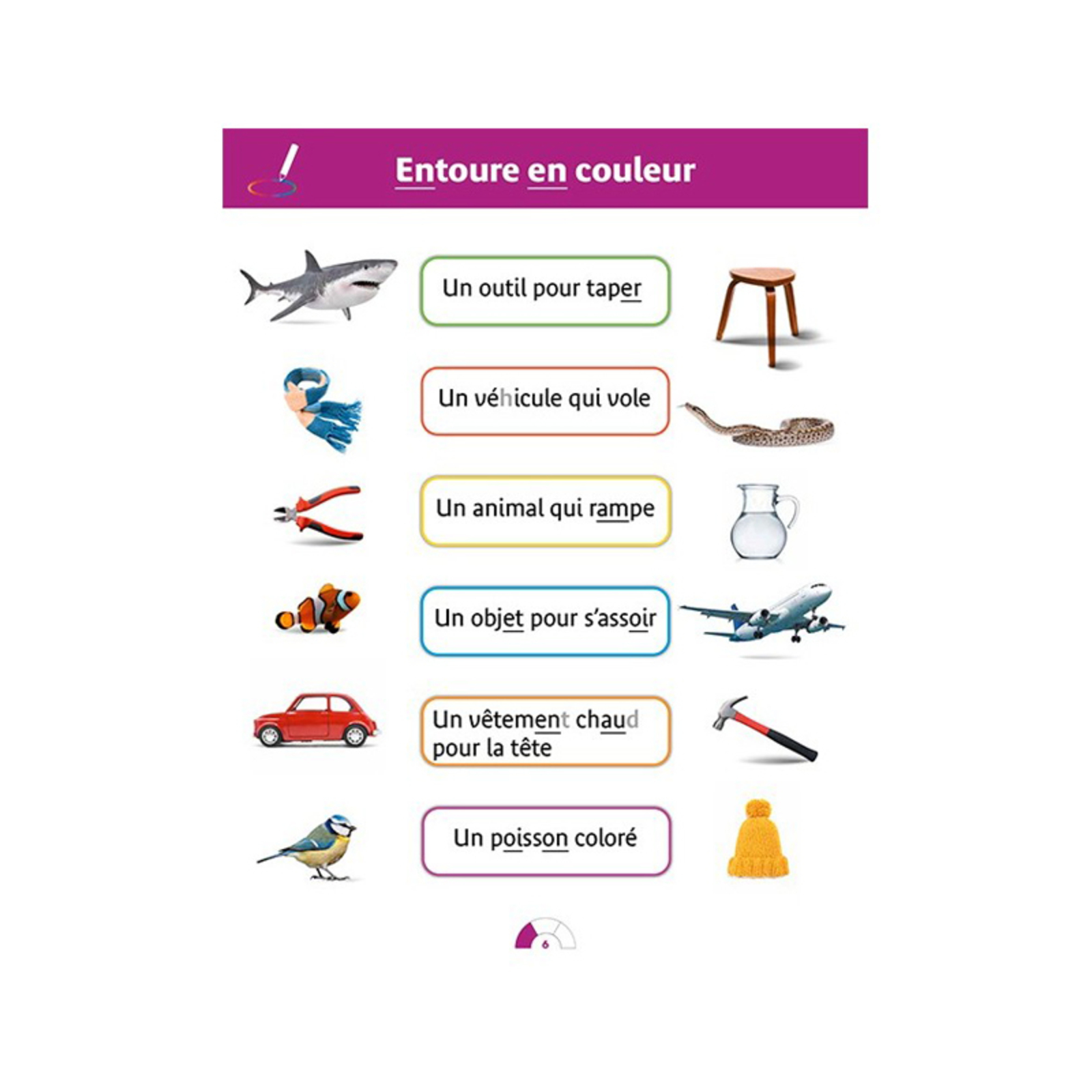 Entoure en couleur

Un outil pour taper

Un véhicule qui vole

Un animal qui rampe

Un objet pour s'assoir

Un vêtement chaud pour la tête

Un poisson coloré

6